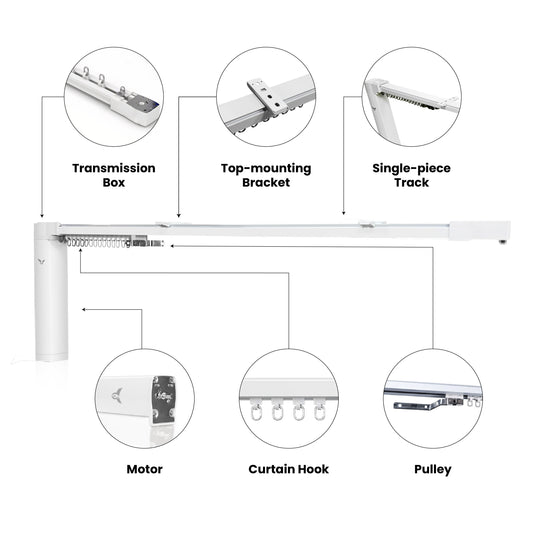 Transmission Box

Top-mounting Bracket

Single-piece Track

Motor

Curtain Hook

Pulley